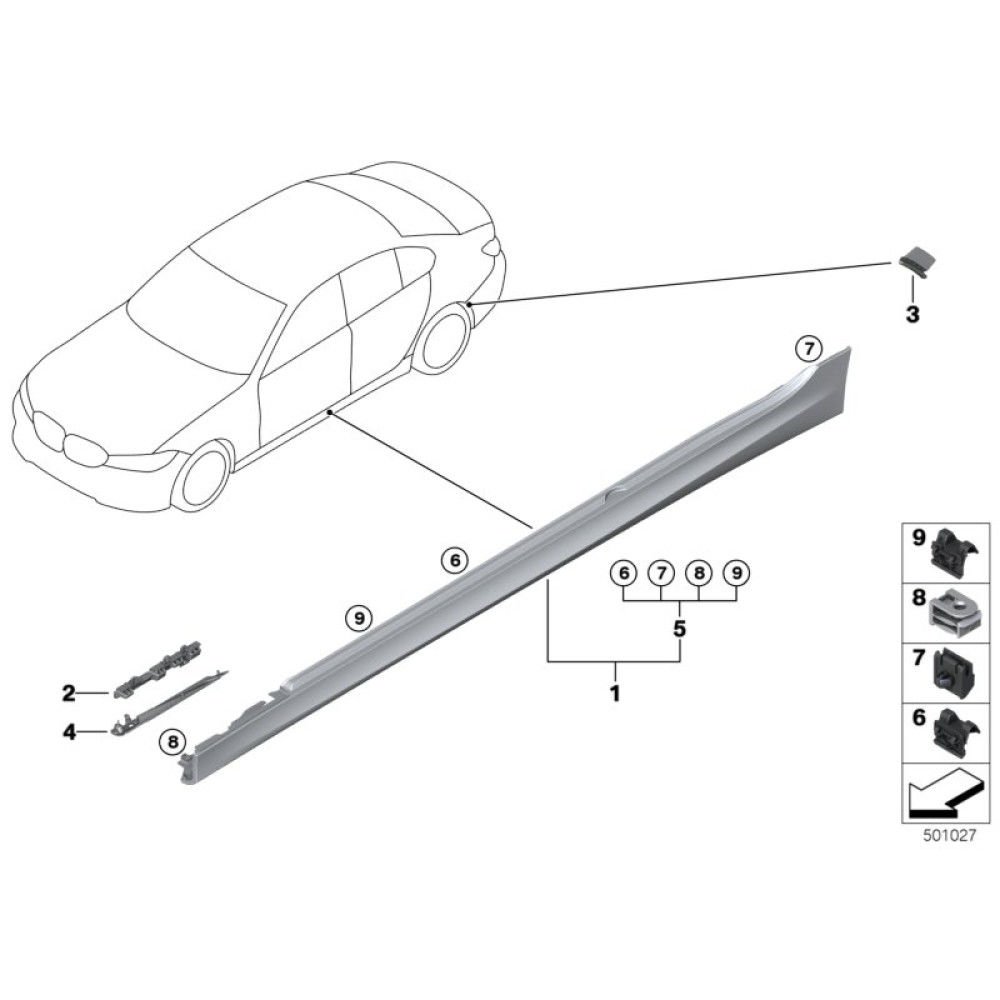 3
7
6
9
6 7 8 9
5
1
2
4
8
9
8
7
6
501027